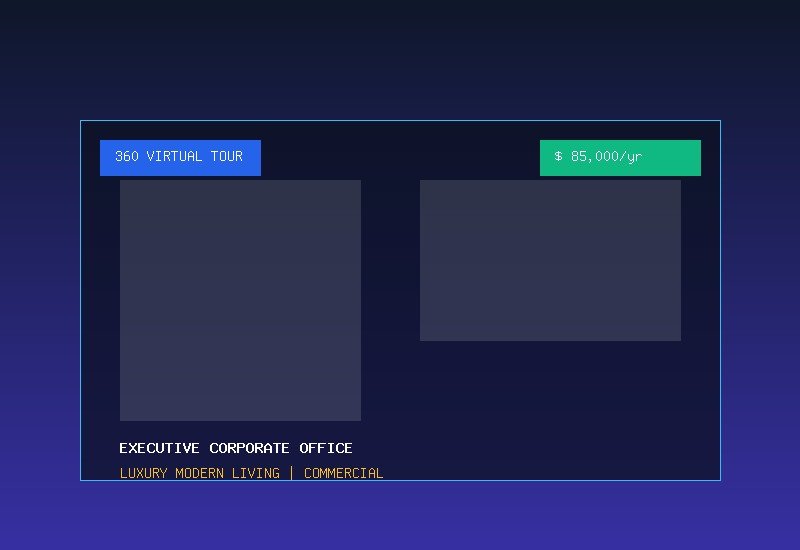 360 VIRTUAL TOUR

$ 85,000/yr

EXECUTIVE CORPORATE OFFICE

LUXURY MODERN LIVING | COMMERCIAL