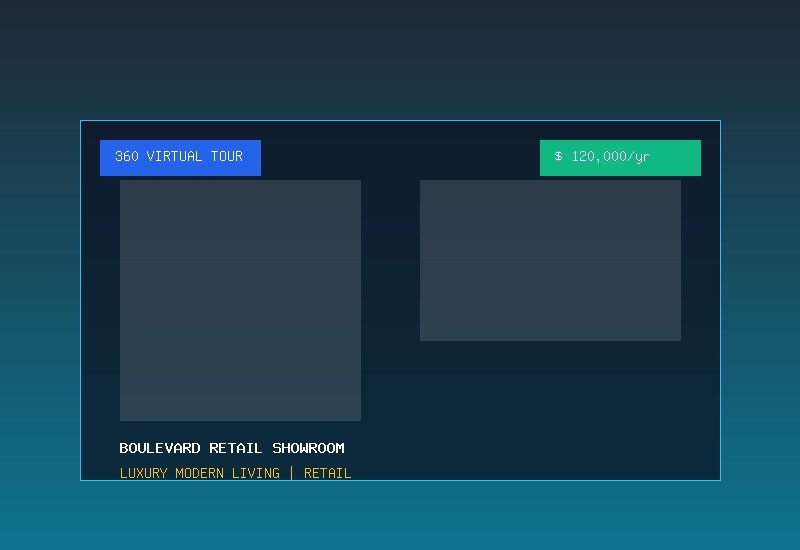 360 VIRTUAL TOUR

$ 120,000/yr

BOULEVARD RETAIL SHOWROOM

LUXURY MODERN LIVING | RETAIL